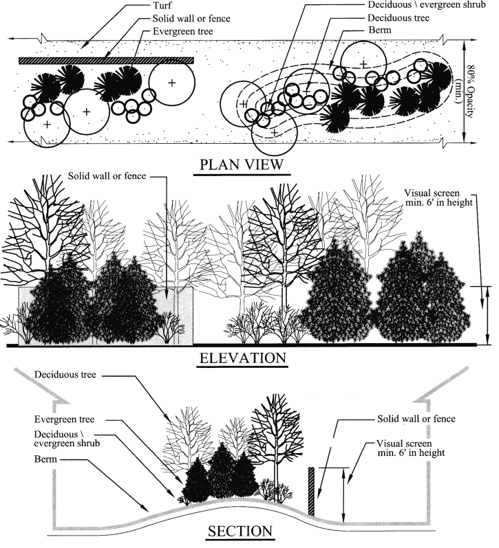 Turf
Solid wall or fence
Evergreen tree
Deciduous \ evergreen shrub
Deciduous tree
Berm
80% Opacity (min.)
PLAN VIEW

Solid wall or fence
Visual screen min. 6' in height
ELEVATION

Deciduous tree
Evergreen tree
Deciduous \ evergreen shrub
Berm
Solid wall or fence
Visual screen min. 6' in height
SECTION